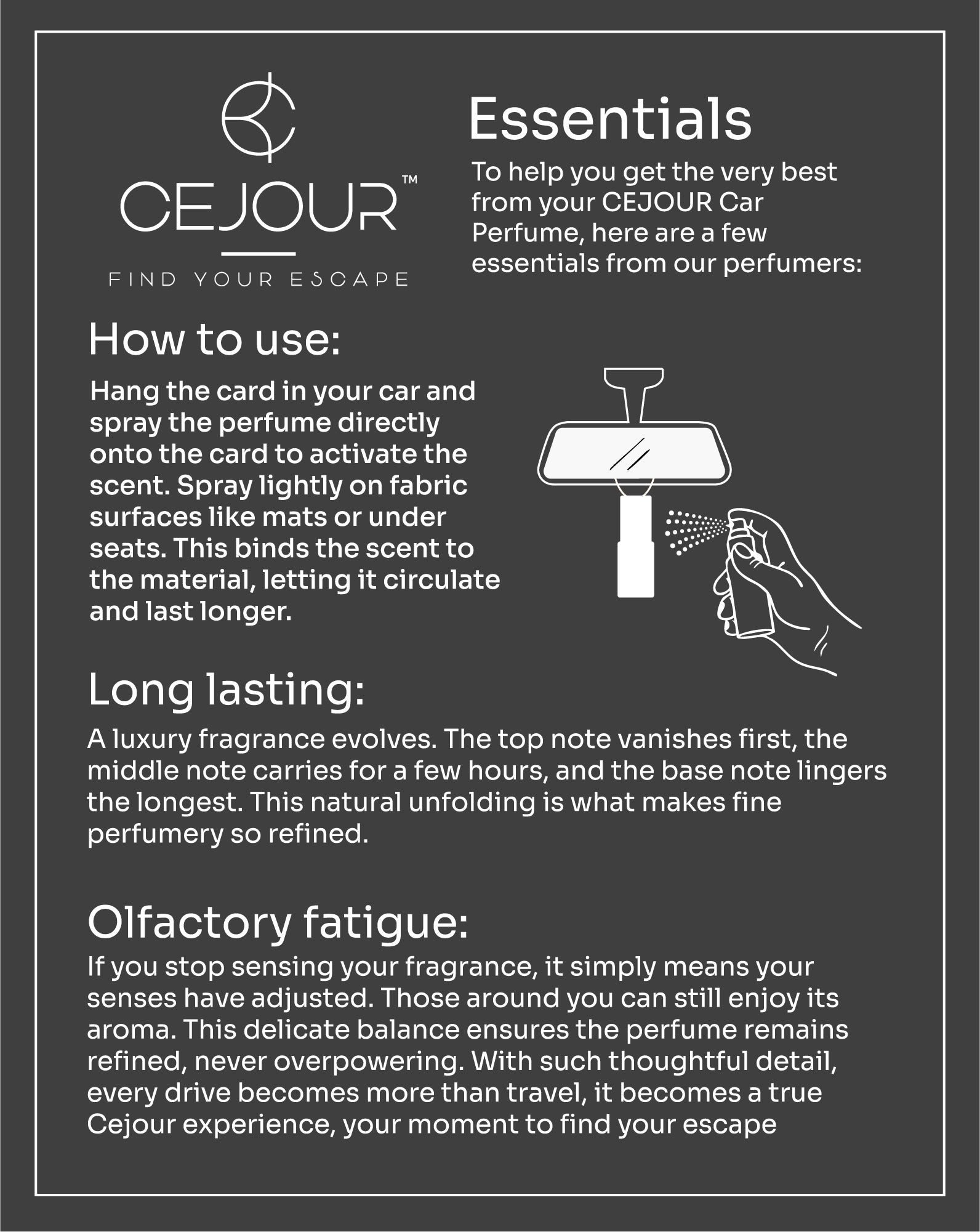 CEJOUR™

FIND YOUR ESCAPE

Essentials

To help you get the very best from your CEJOUR Car Perfume, here are a few essentials from our perfumers:

How to use:

Hang the card in your car and spray the perfume directly onto the card to activate the scent. Spray lightly on fabric surfaces like mats or under seats. This binds the scent to the material, letting it circulate and last longer.

Long lasting:

A luxury fragrance evolves. The top note vanishes first, the middle note carries for a few hours, and the base note lingers the longest. This natural unfolding is what makes fine perfumery so refined.

Olfactory fatigue:

If you stop sensing your fragrance, it simply means your senses have adjusted. Those around you can still enjoy its aroma. This delicate balance ensures the perfume remains refined, never overpowering. With such thoughtful detail, every drive becomes more than travel, it becomes a true Cejour experience, your moment to find your escape